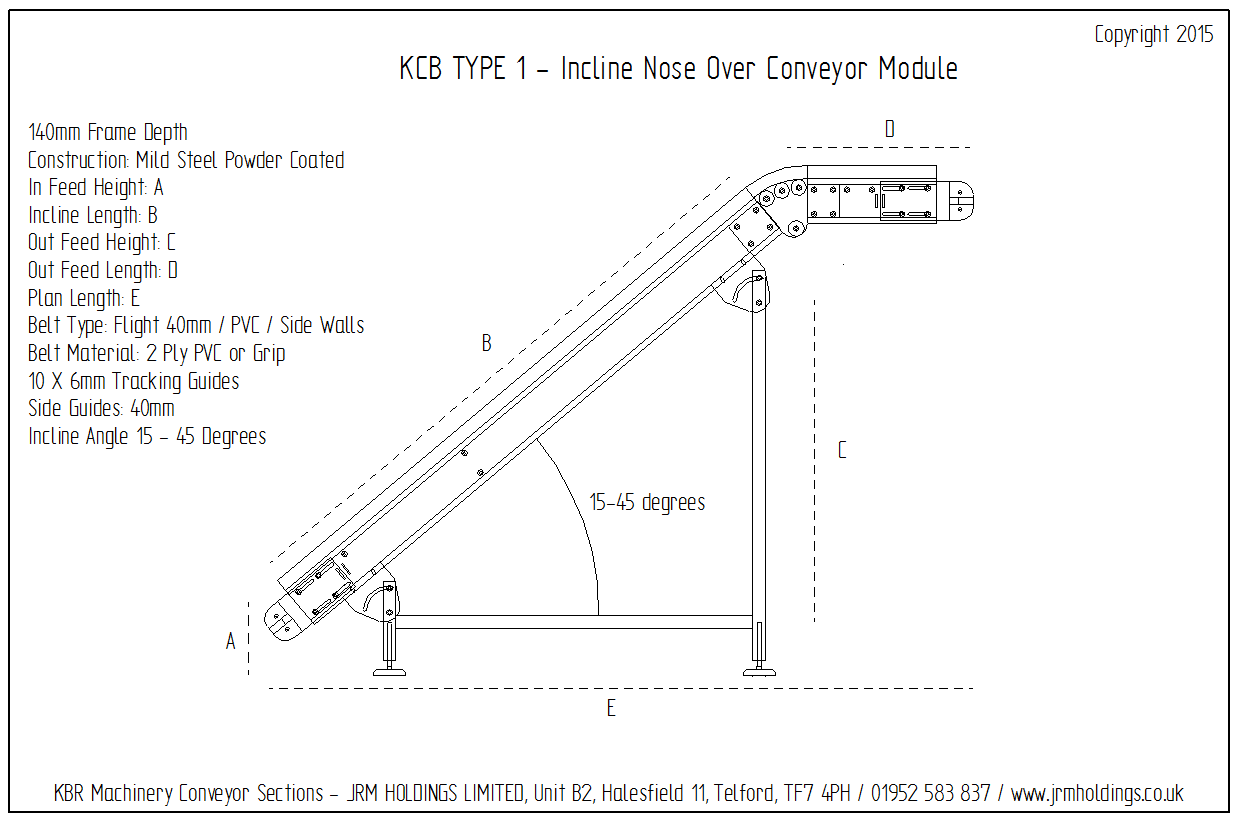 Copyright 2015

KCB TYPE 1 – Incline Nose Over Conveyor Module

140mm Frame Depth
Construction: Mild Steel Powder Coated
In Feed Height: A
Incline Length: B
Out Feed Height: C
Out Feed Length: D
Plan Length: E
Belt Type: Flight 40mm / PVC / Side Walls
Belt Material: 2 Ply PVC or Grip
10 X 6mm Tracking Guides
Side Guides: 40mm
Incline Angle 15 – 45 Degrees

D

B

C

15-45 degrees

A

E

KBR Machinery Conveyor Sections – JRM HOLDINGS LIMITED, Unit B2, Halesfield 11, Telford, TF7 4PH / 01952 583 837 / www.jrmholdings.co.uk